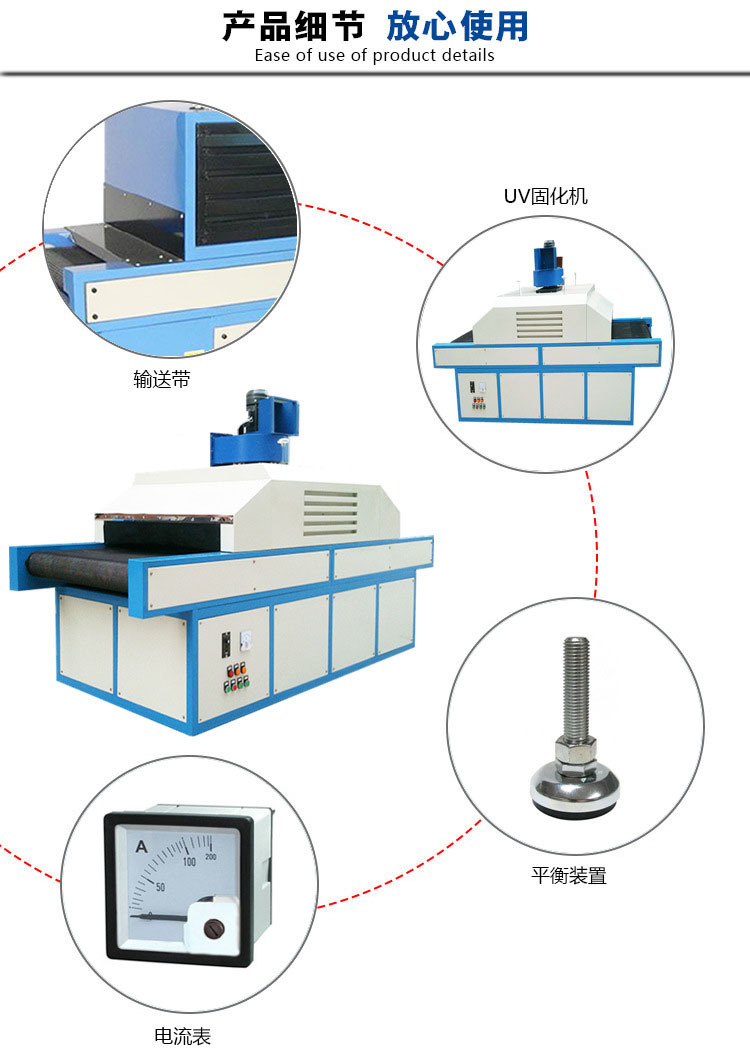 产品细节 放心使用
Ease of use of product details

UV固化机

输送带

平衡装置

A
0
50
100
200

电流表